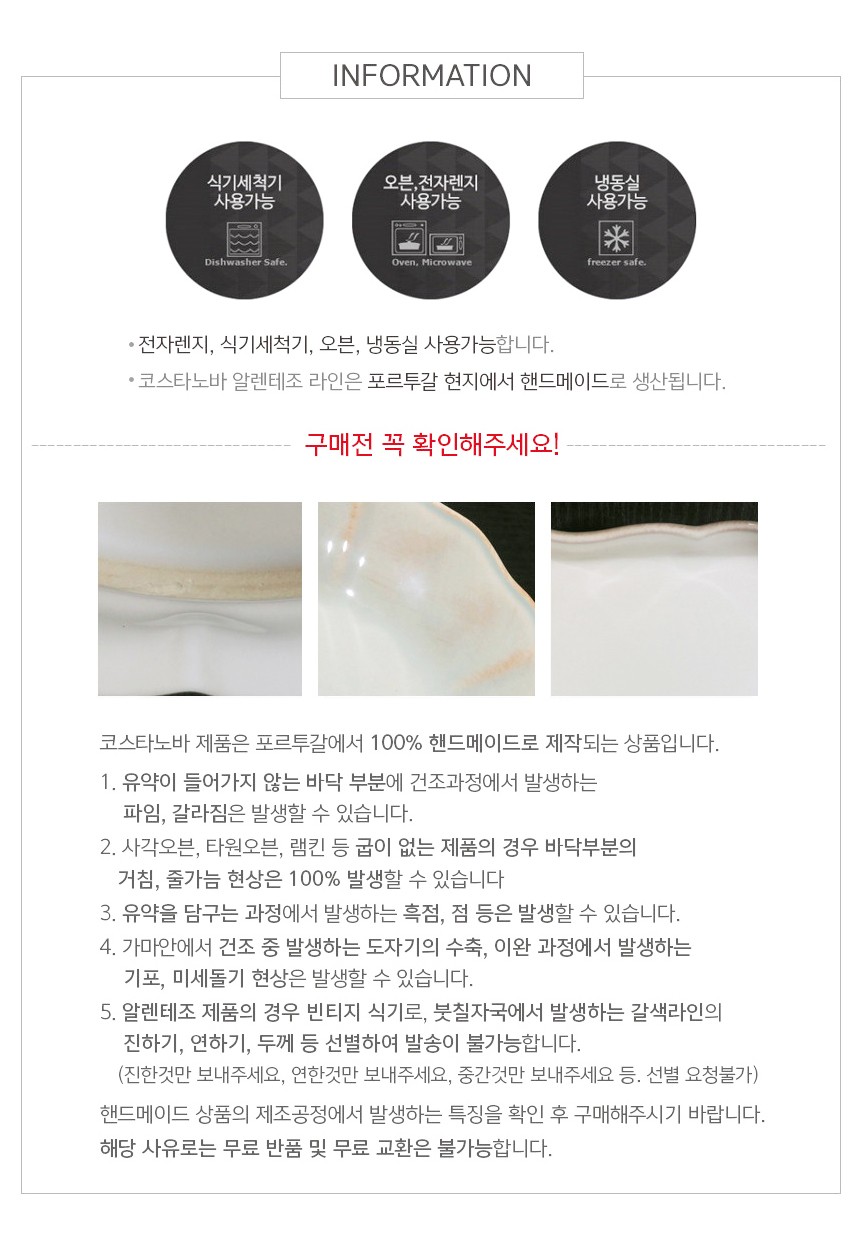 INFORMATION

식기세척기 사용가능
Dishwasher Safe.

오븐,전자렌지 사용가능
Oven, Microwave

냉동실 사용가능
freezer safe.

• 전자렌지, 식기세척기, 오븐, 냉동실 사용가능합니다.
• 코스타노바 알렌테조 라인은 포르투갈 현지에서 핸드메이드로 생산됩니다.

구매전 꼭 확인해주세요!

코스타노바 제품은 포르투갈에서 100% 핸드메이드로 제작되는 상품입니다.
1. 유약이 들어가지 않는 바닥 부분에 건조과정에서 발생하는 파임, 갈라짐은 발생할 수 있습니다.
2. 사각오븐, 타원오븐, 램킨 등 굽이 없는 제품의 경우 바닥부분의 거침, 줄가늠 현상은 100% 발생할 수 있습니다
3. 유약을 담구는 과정에서 발생하는 흑점, 점 등은 발생할 수 있습니다.
4. 가마안에서 건조 중 발생하는 도자기의 수축, 이완 과정에서 발생하는 기포, 미세돌기 현상은 발생할 수 있습니다.
5. 알렌테조 제품의 경우 빈티지 식기로, 붓칠자국에서 발생하는 갈색라인의 진하기, 연하기, 두께 등 선별하여 발송이 불가능합니다.
(진한것만 보내주세요, 연한것만 보내주세요, 중간것만 보내주세요 등. 선별 요청불가)
핸드메이드 상품의 제조공정에서 발생하는 특징을 확인 후 구매해주시기 바랍니다.
해당 사유로는 무료 반품 및 무료 교환은 불가능합니다.