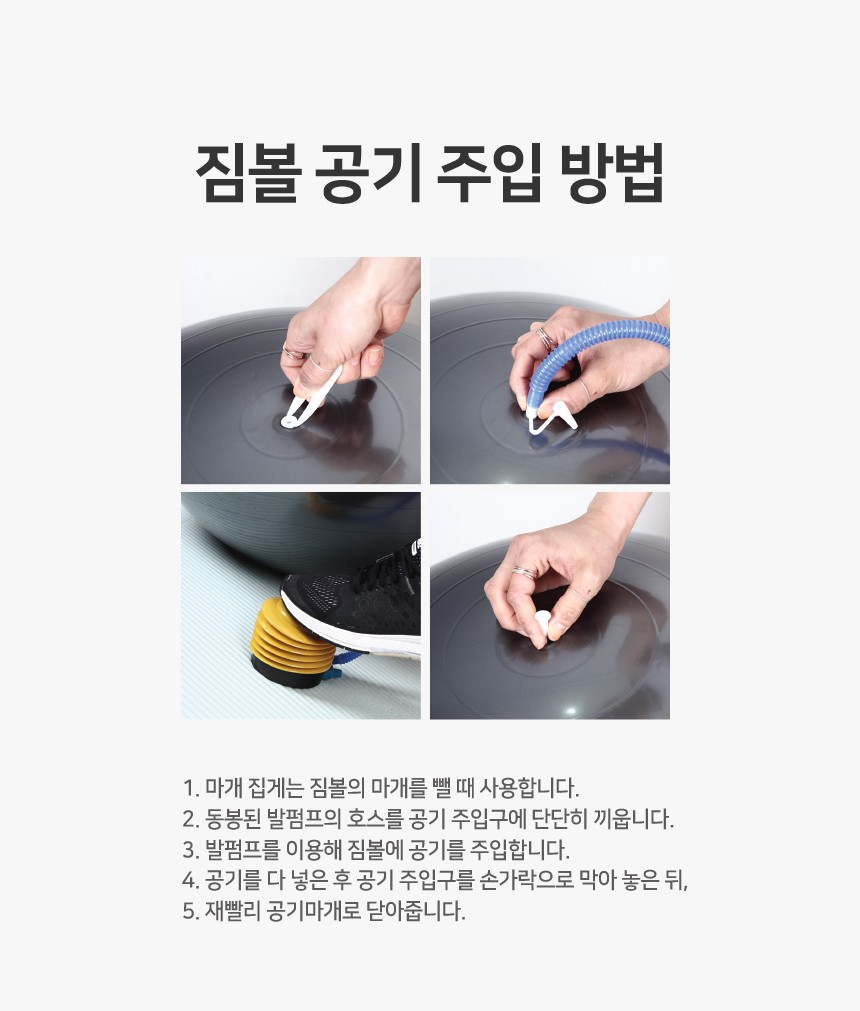 짐볼 공기 주입 방법

1. 마개 집게는 짐볼의 마개를 뺄 때 사용합니다.
2. 동봉된 발펌프의 호스를 공기 주입구에 단단히 끼웁니다.
3. 발펌프를 이용해 짐볼에 공기를 주입합니다.
4. 공기를 다 넣은 후 공기 주입구를 손가락으로 막아 놓은 뒤,
5. 재빨리 공기마개로 닫아줍니다.