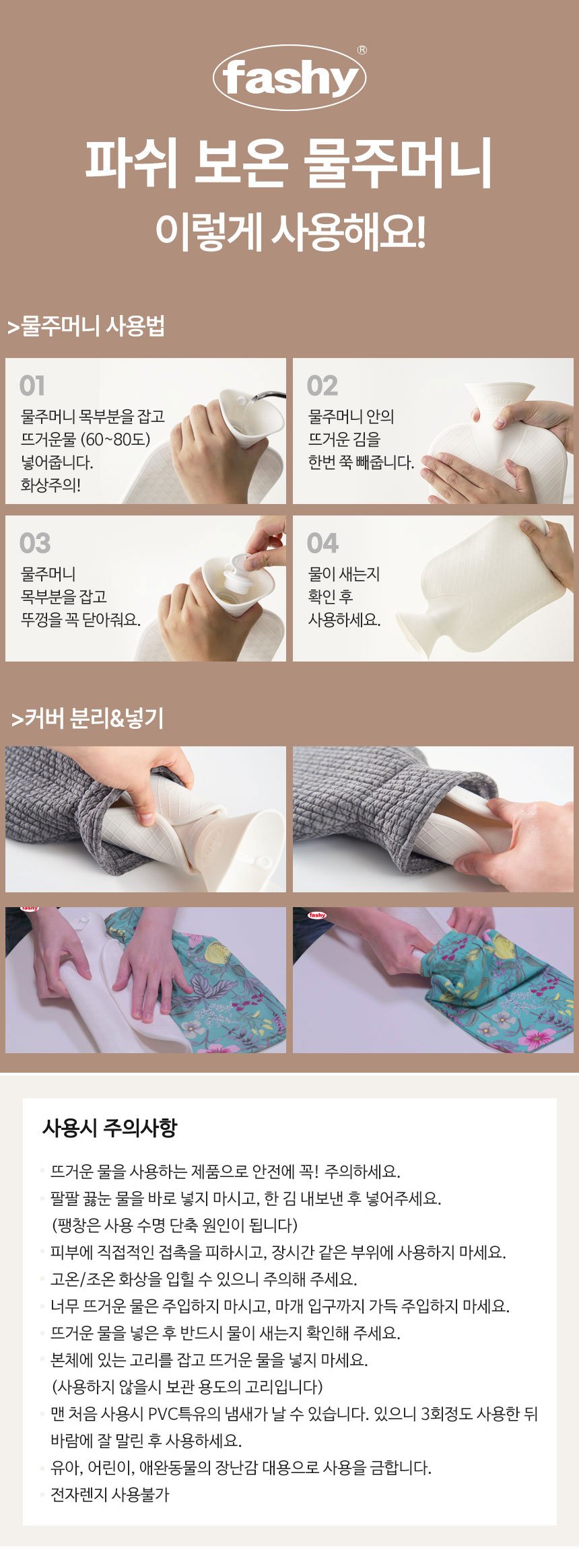 fashy®

파쉬 보온 물주머니

이렇게 사용해요!

>물주머니 사용법

01
물주머니 목부분을 잡고 뜨거운물 (60~80도) 넣어줍니다. 화상주의!

02
물주머니 안의 뜨거운 김을 한번 쭉 빼줍니다.

03
물주머니 목부분을 잡고 뚜껑을 꼭 닫아줘요.

04
물이 새는지 확인 후 사용하세요.

>커버 분리&넣기

fashy

fashy

사용시 주의사항

뜨거운 물을 사용하는 제품으로 안전에 꼭! 주의하세요.

팔팔 끓는 물을 바로 넣지 마시고, 한 김 내보낸 후 넣어주세요. (팽창은 사용 수명 단축 원인이 됩니다)

피부에 직접적인 접촉을 피하시고, 장시간 같은 부위에 사용하지 마세요.

고온/조온 화상을 입힐 수 있으니 주의해 주세요.

너무 뜨거운 물은 주입하지 마시고, 마개 입구까지 가득 주입하지 마세요.

뜨거운 물을 넣은 후 반드시 물이 새는지 확인해 주세요.

본체에 있는 고리를 잡고 뜨거운 물을 넣지 마세요. (사용하지 않을시 보관 용도의 고리입니다)

맨 처음 사용시 PVC특유의 냄새가 날 수 있습니다. 있으니 3회정도 사용한 뒤 바람에 잘 말린 후 사용하세요.

유아, 어린이, 애완동물의 장난감 대용으로 사용을 금합니다.

전자렌지 사용불가